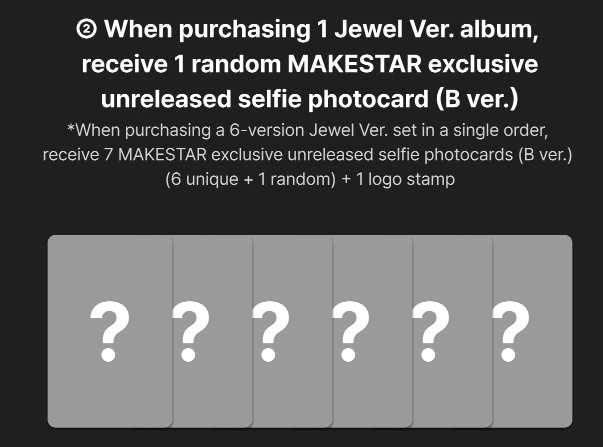 ② When purchasing 1 Jewel Ver. album, receive 1 random MAKESTAR exclusive unreleased selfie photocard (B ver.)

*When purchasing a 6-version Jewel Ver. set in a single order, receive 7 MAKESTAR exclusive unreleased selfie photocards (B ver.) (6 unique + 1 random) + 1 logo stamp

?
?
?
?
?
?